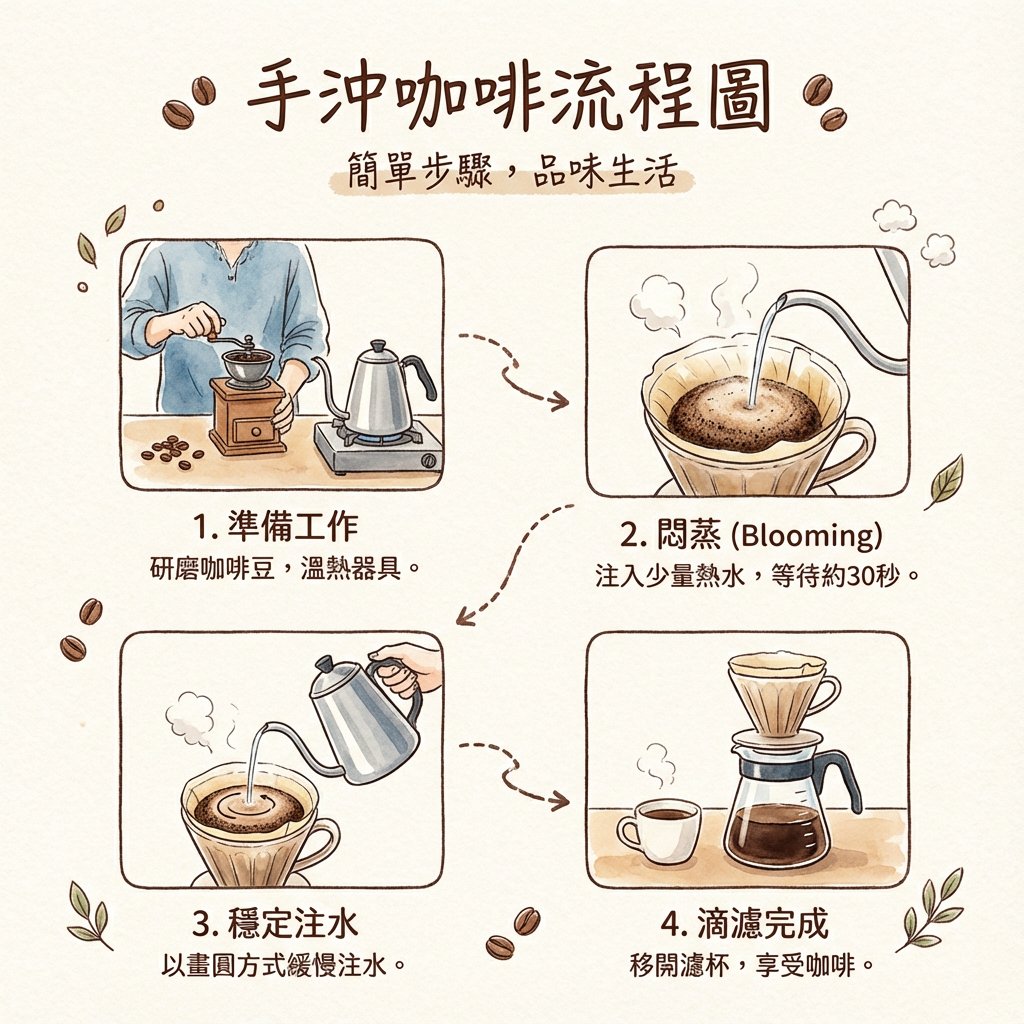 手沖咖啡流程圖

簡單步驟，品味生活

1. 準備工作
研磨咖啡豆，溫熱器具。

2. 悶蒸 (Blooming)
注入少量熱水，等待約30秒。

3. 穩定注水
以畫圓方式緩慢注水。

4. 滴濾完成
移開濾杯，享受咖啡。