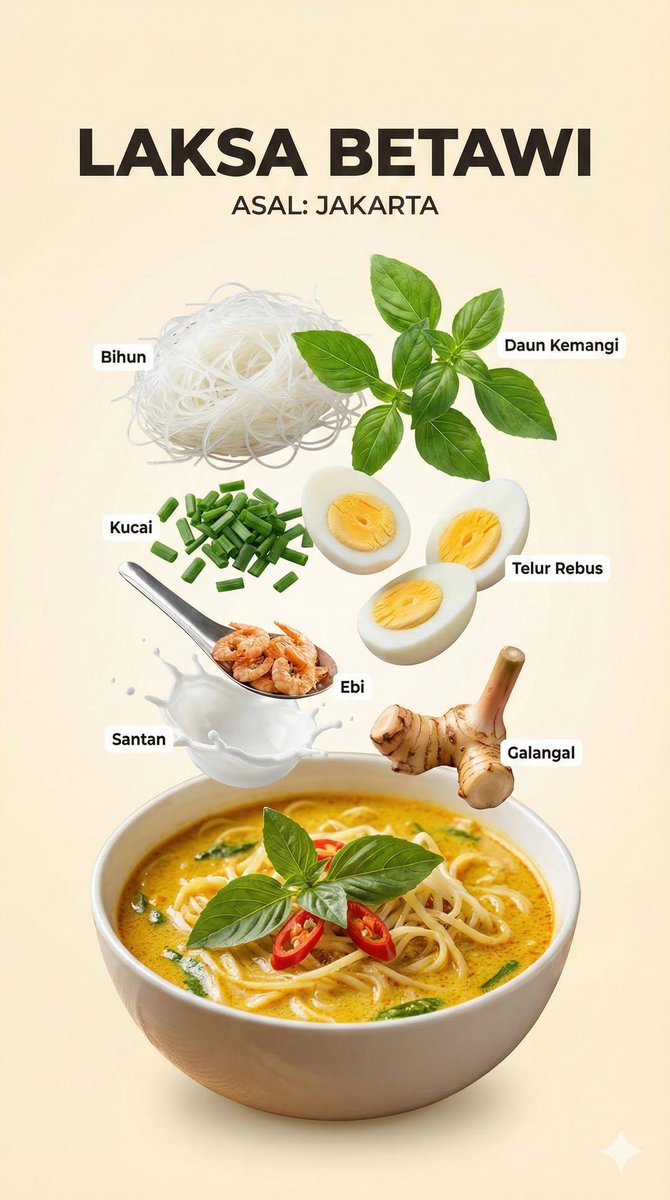 LAKSA BETAWI
ASAL: JAKARTA

Bihun
Daun Kemangi
Kucai
Telur Rebus
Ebi
Santan
Galangal